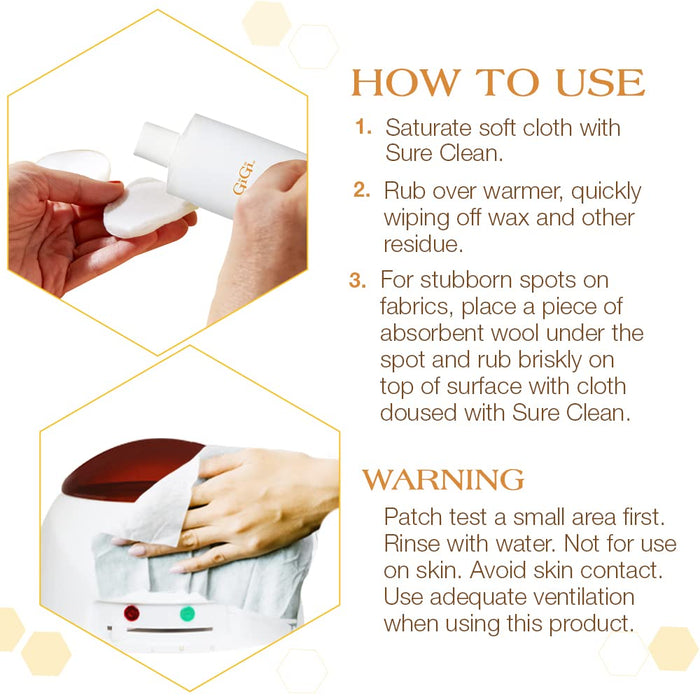 GiGi

HOW TO USE

1. Saturate soft cloth with Sure Clean.

2. Rub over warmer, quickly wiping off wax and other residue.

3. For stubborn spots on fabrics, place a piece of absorbent wool under the spot and rub briskly on top of surface with cloth doused with Sure Clean.

WARNING

Patch test a small area first. Rinse with water. Not for use on skin. Avoid skin contact. Use adequate ventilation when using this product.