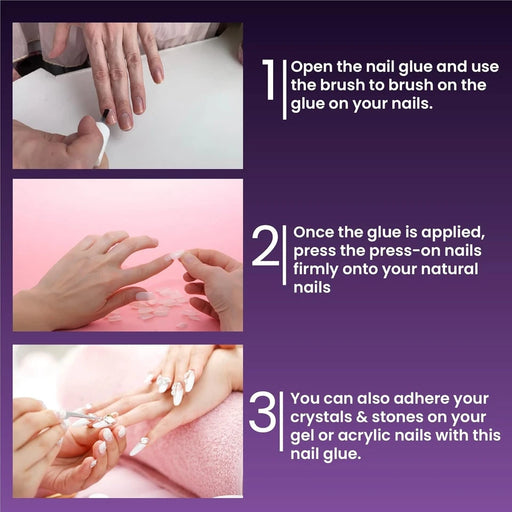 1 Open the nail glue and use the brush to brush on the glue on your nails.

2 Once the glue is applied, press the press-on nails firmly onto your natural nails

3 You can also adhere your crystals & stones on your gel or acrylic nails with this nail glue.