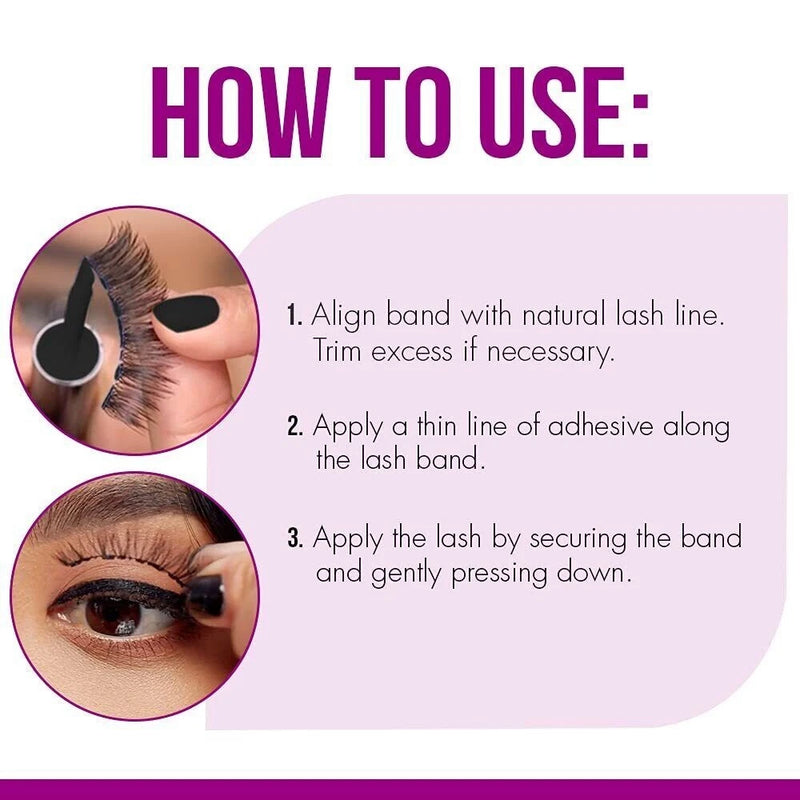 HOW TO USE:

1. Align band with natural lash line. Trim excess if necessary.

2. Apply a thin line of adhesive along the lash band.

3. Apply the lash by securing the band and gently pressing down.