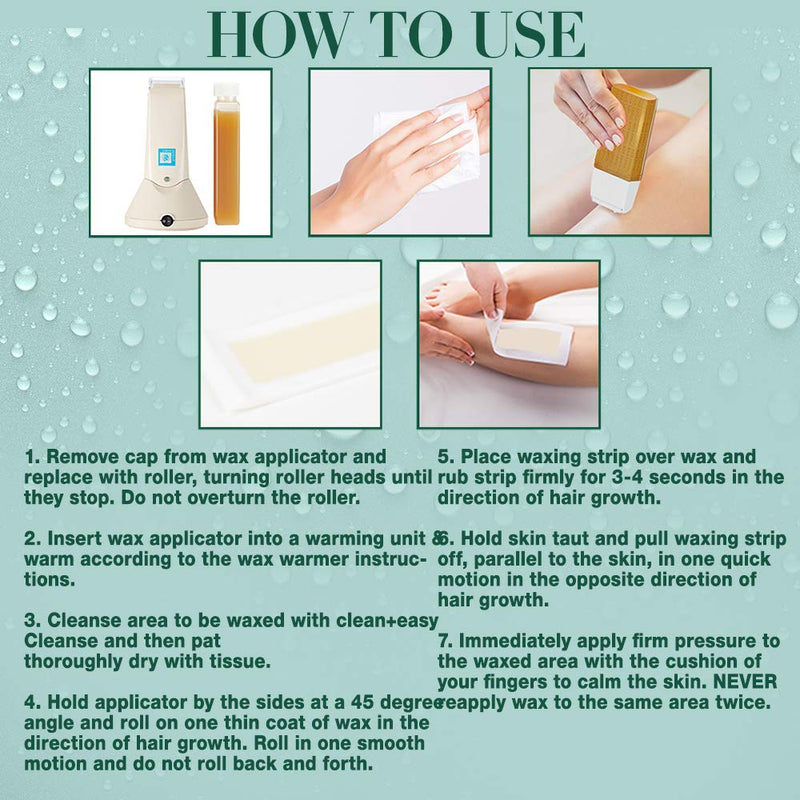 HOW TO USE

1. Remove cap from wax applicator and replace with roller, turning roller heads until they stop. Do not overturn the roller.

2. Insert wax applicator into a warming unit & warm according to the wax warmer instructions.

3. Cleanse area to be waxed with clean+easy Cleanse and then pat thoroughly dry with tissue.

4. Hold applicator by the sides at a 45 degree angle and roll on one thin coat of wax in the direction of hair growth. Roll in one smooth motion and do not roll back and forth.

5. Place waxing strip over wax and rub strip firmly for 3-4 seconds in the direction of hair growth.

6. Hold skin taut and pull waxing strip off, parallel to the skin, in one quick motion in the opposite direction of hair growth.

7. Immediately apply firm pressure to the waxed area with the cushion of your fingers to calm the skin. NEVER reapply wax to the same area twice.