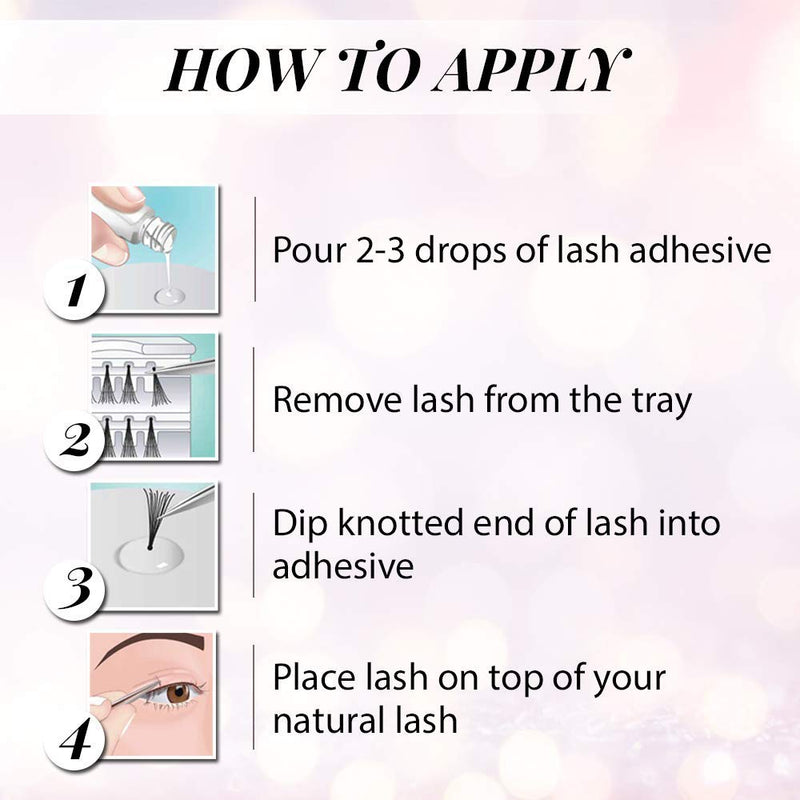 HOW TO APPLY

1

Pour 2-3 drops of lash adhesive

2

Remove lash from the tray

3

Dip knotted end of lash into adhesive

4

Place lash on top of your natural lash