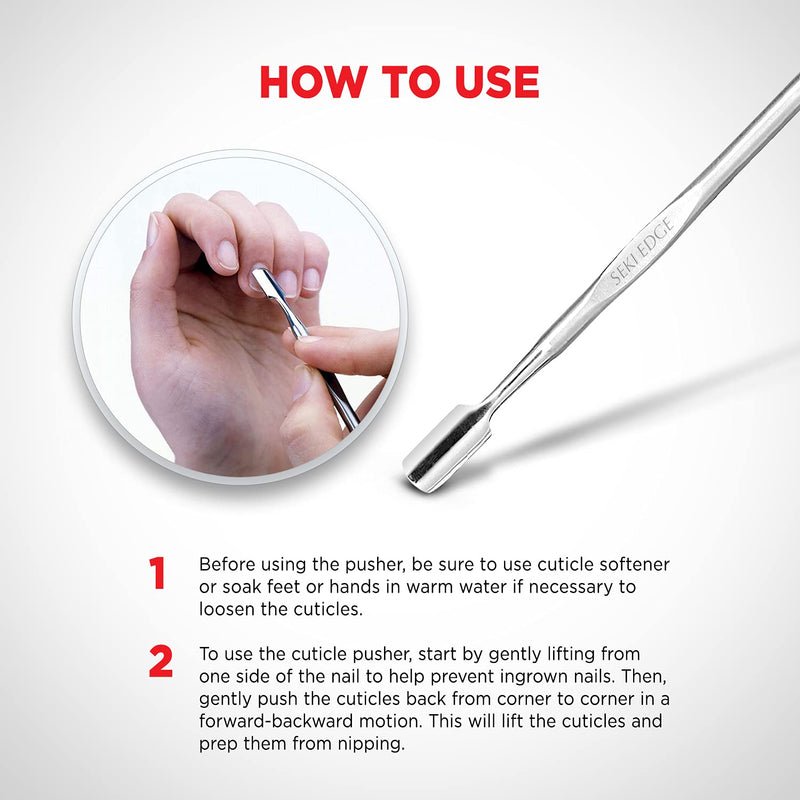 HOW TO USE

SEKI EDGE

1 Before using the pusher, be sure to use cuticle softener or soak feet or hands in warm water if necessary to loosen the cuticles.

2 To use the cuticle pusher, start by gently lifting from one side of the nail to help prevent ingrown nails. Then, gently push the cuticles back from corner to corner in a forward-backward motion. This will lift the cuticles and prep them from nipping.