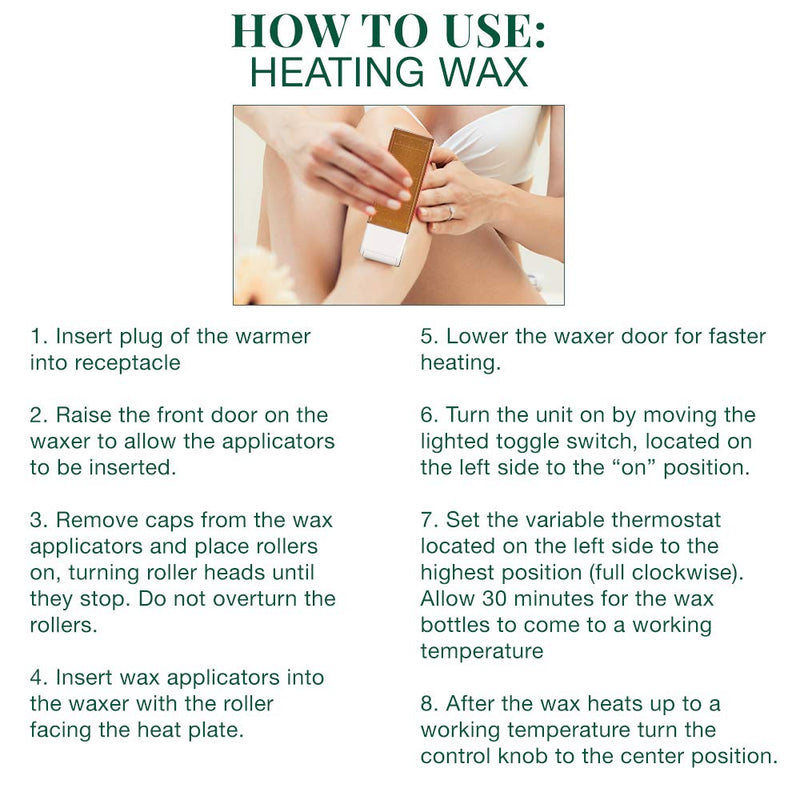 HOW TO USE:
HEATING WAX

1. Insert plug of the warmer into receptacle

2. Raise the front door on the waxer to allow the applicators to be inserted.

3. Remove caps from the wax applicators and place rollers on, turning roller heads until they stop. Do not overturn the rollers.

4. Insert wax applicators into the waxer with the roller facing the heat plate.

5. Lower the waxer door for faster heating.

6. Turn the unit on by moving the lighted toggle switch, located on the left side to the “on” position.

7. Set the variable thermostat located on the left side to the highest position (full clockwise). Allow 30 minutes for the wax bottles to come to a working temperature

8. After the wax heats up to a working temperature turn the control knob to the center position.