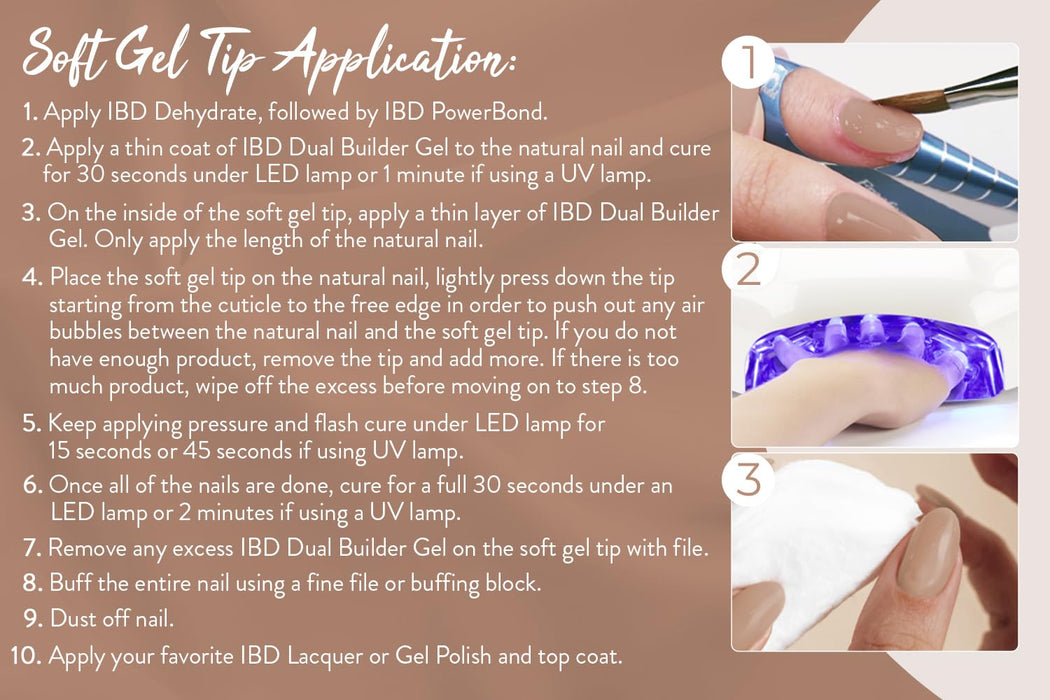 Soft Gel Tip Application:

1. Apply IBD Dehydrate, followed by IBD PowerBond.

2. Apply a thin coat of IBD Dual Builder Gel to the natural nail and cure for 30 seconds under LED lamp or 1 minute if using a UV lamp.

3. On the inside of the soft gel tip, apply a thin layer of IBD Dual Builder Gel. Only apply the length of the natural nail.

4. Place the soft gel tip on the natural nail, lightly press down the tip starting from the cuticle to the free edge in order to push out any air bubbles between the natural nail and the soft gel tip. If you do not have enough product, remove the tip and add more. If there is too much product, wipe off the excess before moving on to step 8.

5. Keep applying pressure and flash cure under LED lamp for 15 seconds or 45 seconds if using UV lamp.

6. Once all of the nails are done, cure for a full 30 seconds under an LED lamp or 2 minutes if using a UV lamp.

7. Remove any excess IBD Dual Builder Gel on the soft gel tip with file.

8. Buff the entire nail using a fine file or buffing block.

9. Dust off nail.

10. Apply your favorite IBD Lacquer or Gel Polish and top coat.

1

2

3