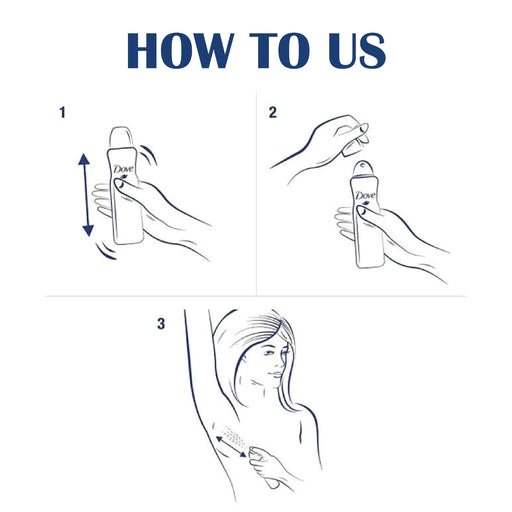 HOW TO US

1

Dove

2

Dove

3