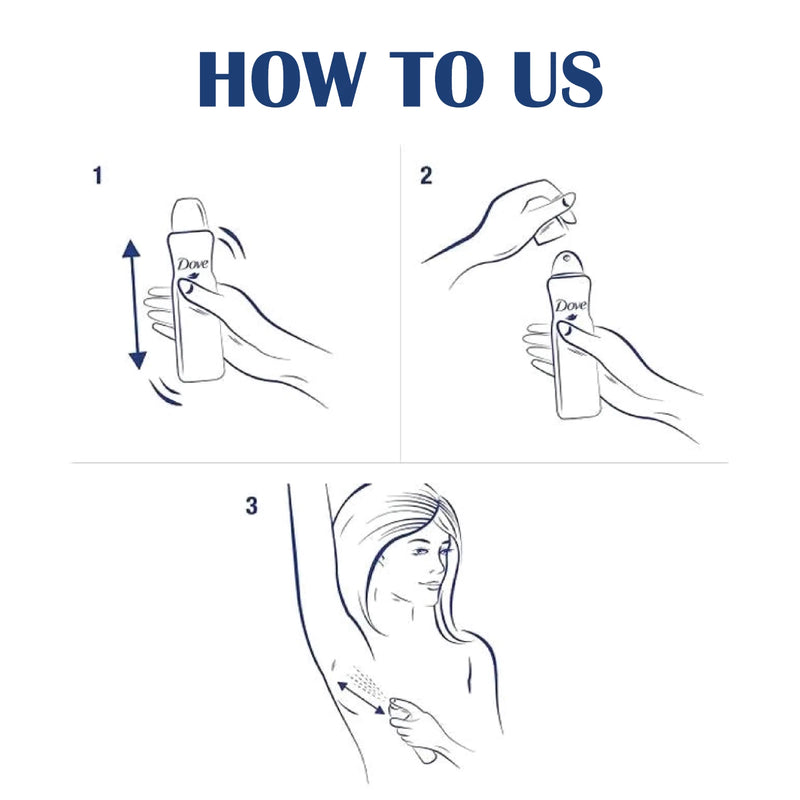 HOW TO US

1

Dove

2

Dove

3