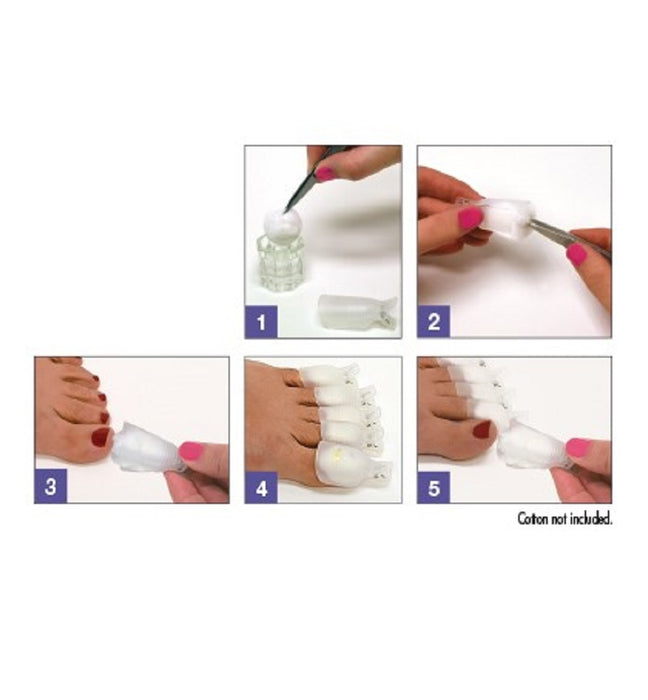 1

2

3

4

5

Cotton not included.