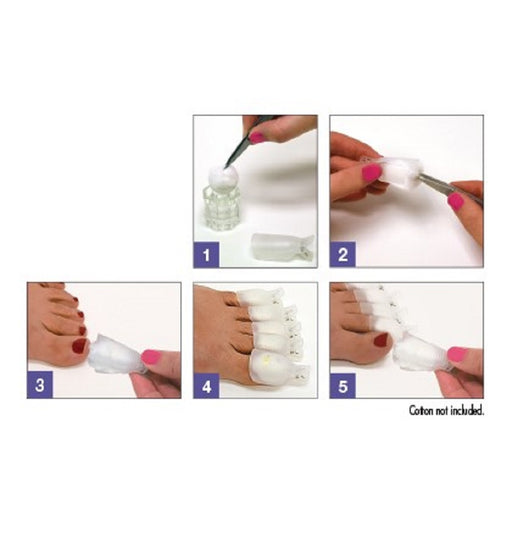 1

2

3

4

5

Cotton not included.