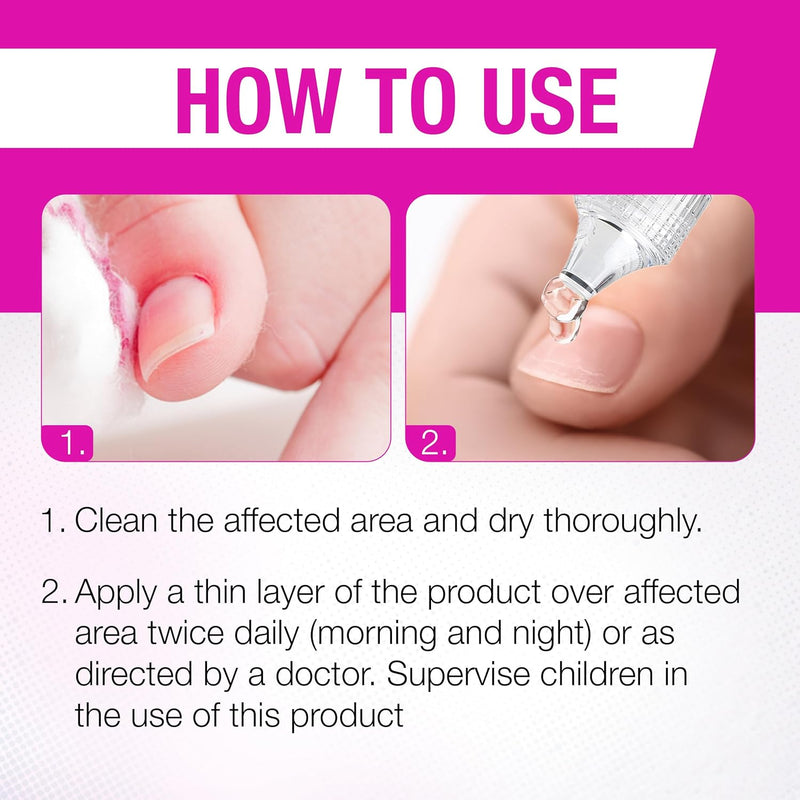 HOW TO USE

1.

2.

1. Clean the affected area and dry thoroughly.

2. Apply a thin layer of the product over affected area twice daily (morning and night) or as directed by a doctor. Supervise children in the use of this product