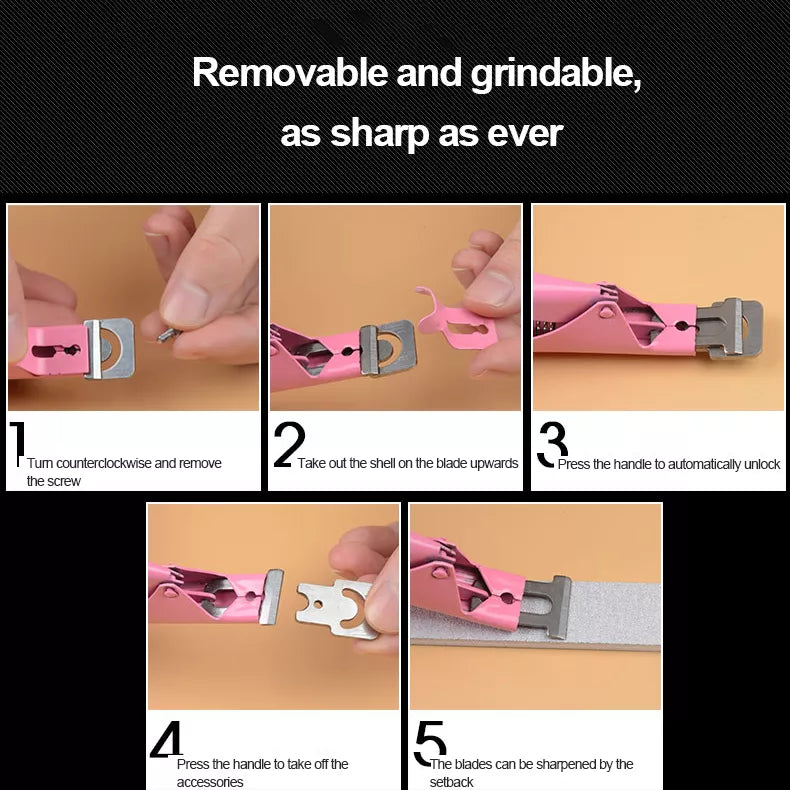 Removable and grindable,
as sharp as ever

1 Turn counterclockwise and remove the screw

2 Take out the shell on the blade upwards

3 Press the handle to automatically unlock

4 Press the handle to take off the accessories

5 The blades can be sharpened by the setback