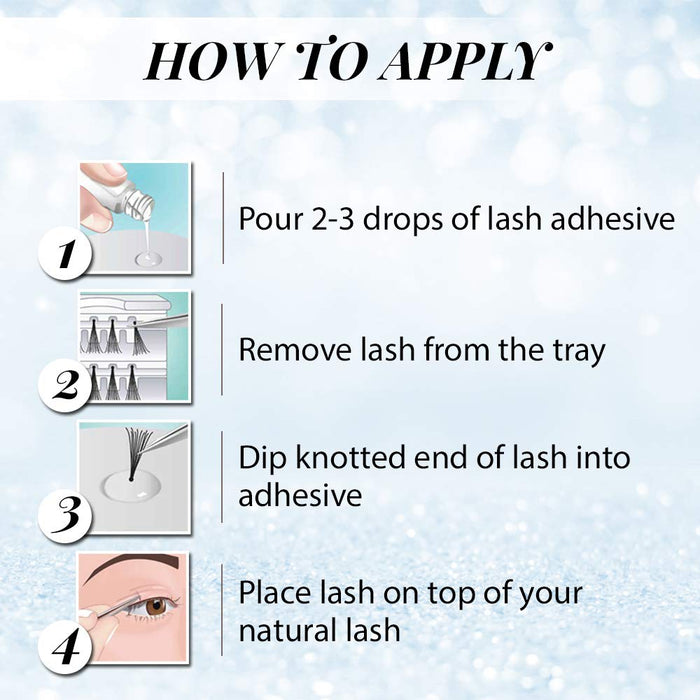 HOW TO APPLY

1

Pour 2-3 drops of lash adhesive

2

Remove lash from the tray

3

Dip knotted end of lash into adhesive

4

Place lash on top of your natural lash