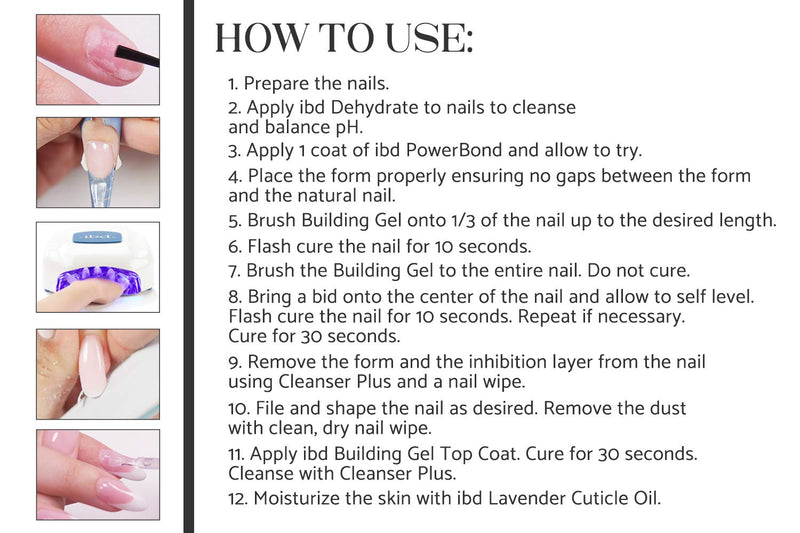 ibd

HOW TO USE:

1. Prepare the nails.
2. Apply ibd Dehydrate to nails to cleanse and balance pH.
3. Apply 1 coat of ibd PowerBond and allow to try.
4. Place the form properly ensuring no gaps between the form and the natural nail.
5. Brush Building Gel onto 1/3 of the nail up to the desired length.
6. Flash cure the nail for 10 seconds.
7. Brush the Building Gel to the entire nail. Do not cure.
8. Bring a bid onto the center of the nail and allow to self level. Flash cure the nail for 10 seconds. Repeat if necessary. Cure for 30 seconds.
9. Remove the form and the inhibition layer from the nail using Cleanser Plus and a nail wipe.
10. File and shape the nail as desired. Remove the dust with clean, dry nail wipe.
11. Apply ibd Building Gel Top Coat. Cure for 30 seconds. Cleanse with Cleanser Plus.
12. Moisturize the skin with ibd Lavender Cuticle Oil.