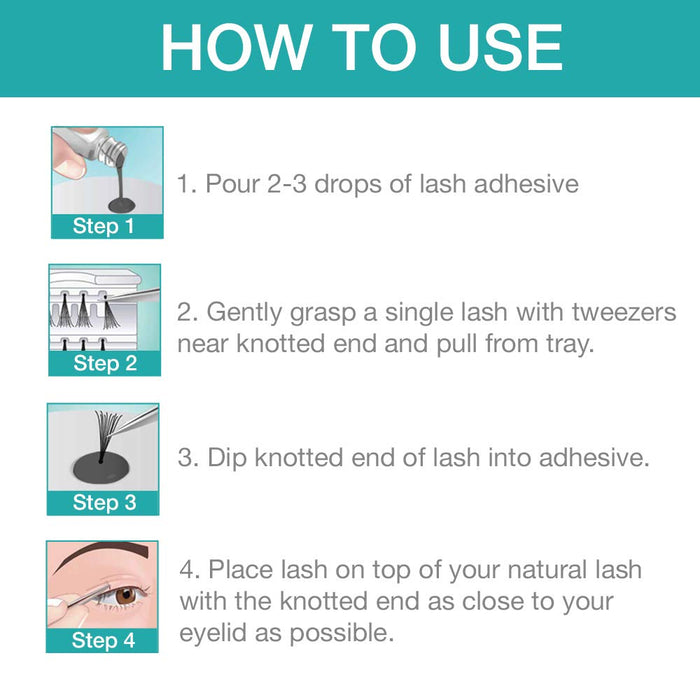 HOW TO USE

Step 1

1. Pour 2-3 drops of lash adhesive

Step 2

2. Gently grasp a single lash with tweezers near knotted end and pull from tray.

Step 3

3. Dip knotted end of lash into adhesive.

Step 4

4. Place lash on top of your natural lash with the knotted end as close to your eyelid as possible.