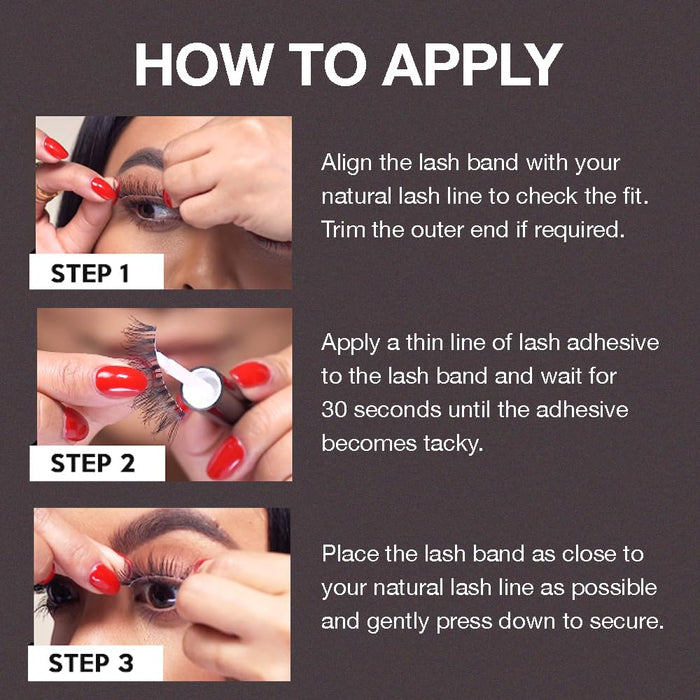 HOW TO APPLY

STEP 1

Align the lash band with your natural lash line to check the fit. Trim the outer end if required.

STEP 2

Apply a thin line of lash adhesive to the lash band and wait for 30 seconds until the adhesive becomes tacky.

STEP 3

Place the lash band as close to your natural lash line as possible and gently press down to secure.