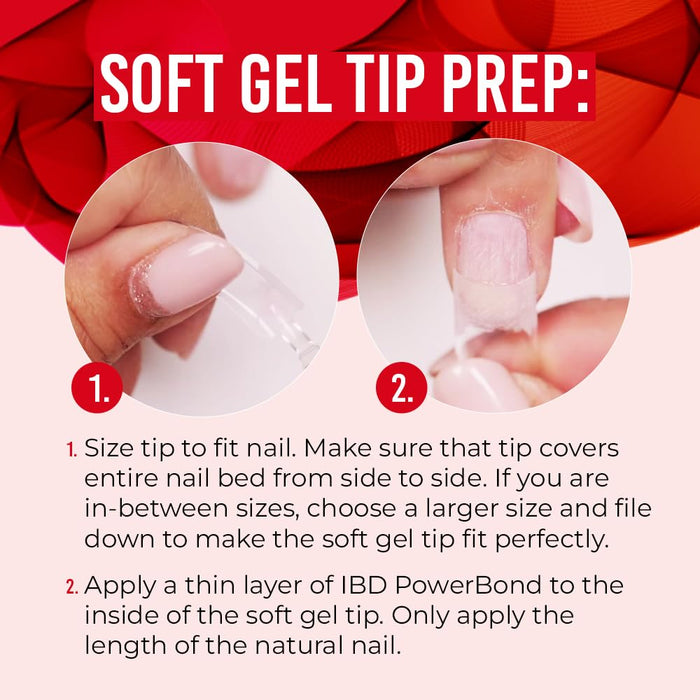 SOFT GEL TIP PREP:

1.

2.

1. Size tip to fit nail. Make sure that tip covers entire nail bed from side to side. If you are in-between sizes, choose a larger size and file down to make the soft gel tip fit perfectly.

2. Apply a thin layer of IBD PowerBond to the inside of the soft gel tip. Only apply the length of the natural nail.