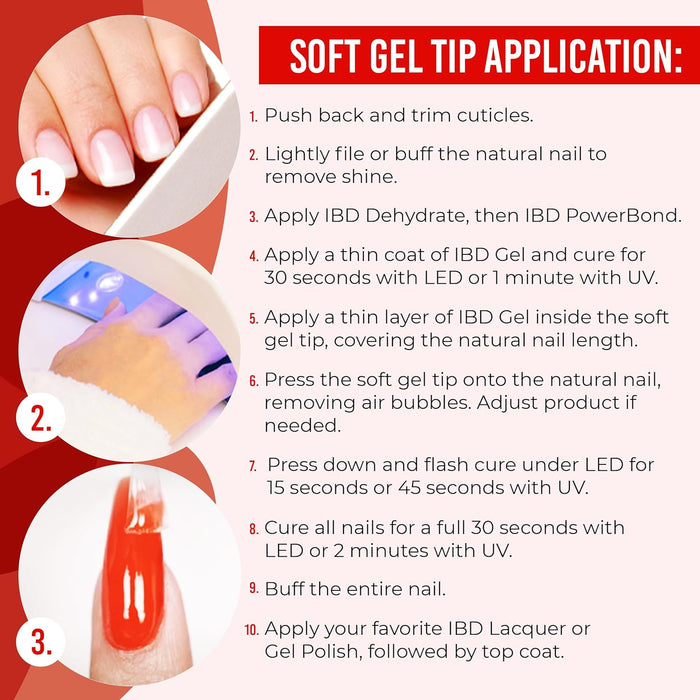 1.

2.

3.

SOFT GEL TIP APPLICATION:

1. Push back and trim cuticles.

2. Lightly file or buff the natural nail to remove shine.

3. Apply IBD Dehydrate, then IBD PowerBond.

4. Apply a thin coat of IBD Gel and cure for 30 seconds with LED or 1 minute with UV.

5. Apply a thin layer of IBD Gel inside the soft gel tip, covering the natural nail length.

6. Press the soft gel tip onto the natural nail, removing air bubbles. Adjust product if needed.

7. Press down and flash cure under LED for 15 seconds or 45 seconds with UV.

8. Cure all nails for a full 30 seconds with LED or 2 minutes with UV.

9. Buff the entire nail.

10. Apply your favorite IBD Lacquer or Gel Polish, followed by top coat.