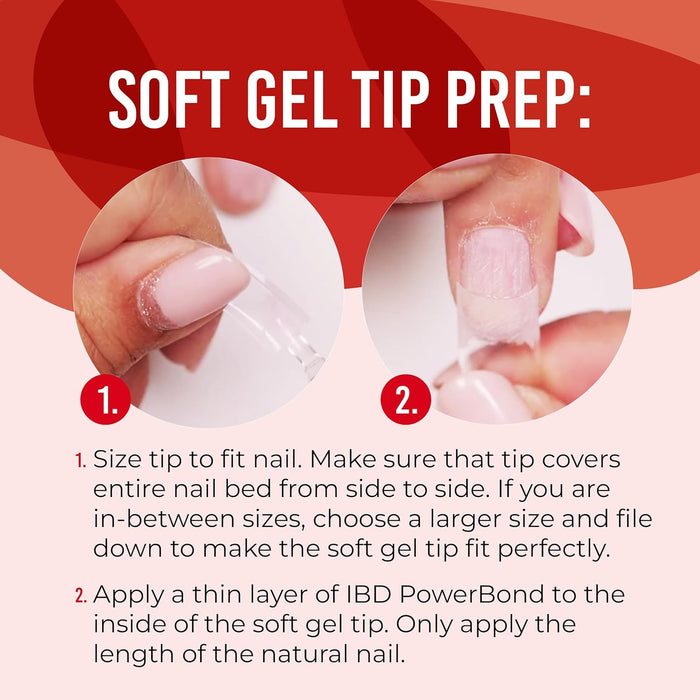 SOFT GEL TIP PREP:

1.

2.

1. Size tip to fit nail. Make sure that tip covers entire nail bed from side to side. If you are in-between sizes, choose a larger size and file down to make the soft gel tip fit perfectly.

2. Apply a thin layer of IBD PowerBond to the inside of the soft gel tip. Only apply the length of the natural nail.