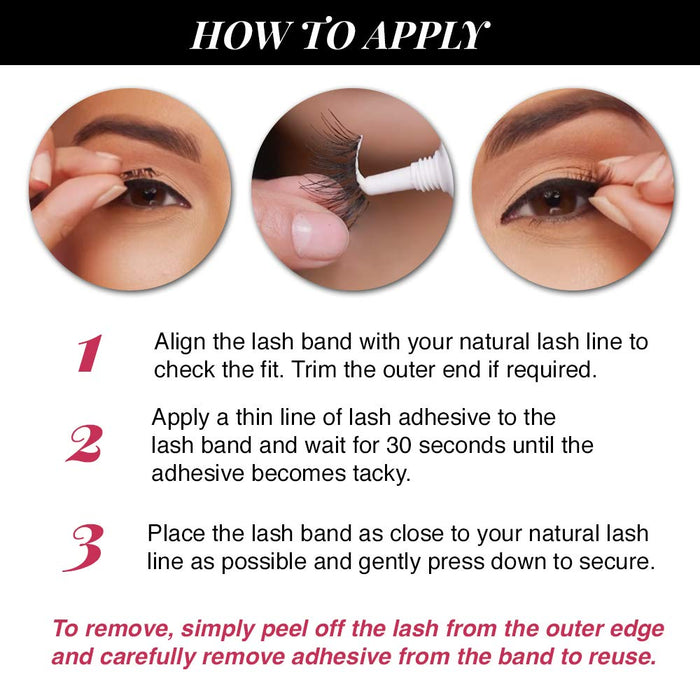 HOW TO APPLY

1 Align the lash band with your natural lash line to check the fit. Trim the outer end if required.

2 Apply a thin line of lash adhesive to the lash band and wait for 30 seconds until the adhesive becomes tacky.

3 Place the lash band as close to your natural lash line as possible and gently press down to secure.

To remove, simply peel off the lash from the outer edge and carefully remove adhesive from the band to reuse.