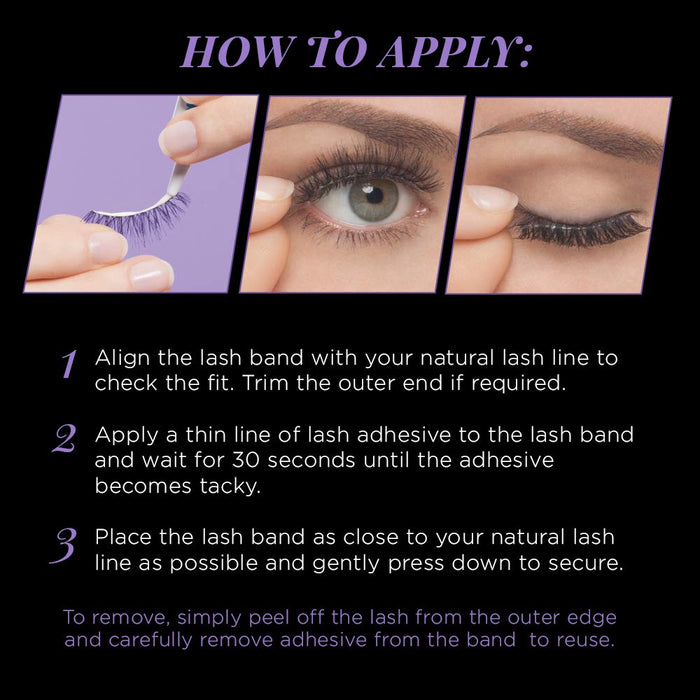 HOW TO APPLY:

1 Align the lash band with your natural lash line to check the fit. Trim the outer end if required.

2 Apply a thin line of lash adhesive to the lash band and wait for 30 seconds until the adhesive becomes tacky.

3 Place the lash band as close to your natural lash line as possible and gently press down to secure.

To remove, simply peel off the lash from the outer edge and carefully remove adhesive from the band to reuse.