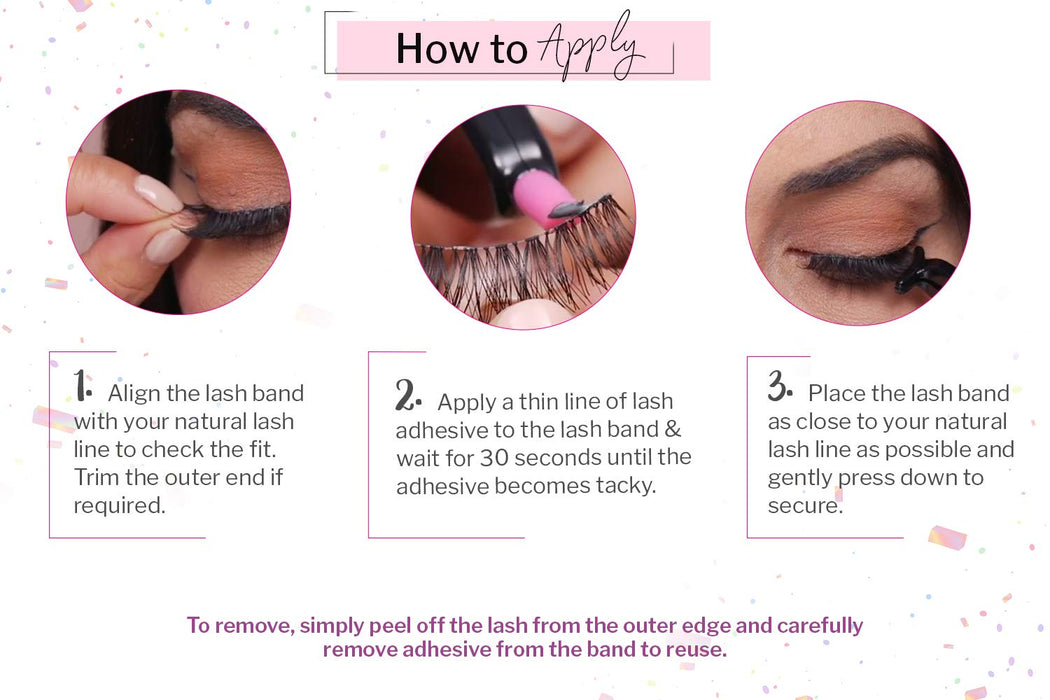 How to Apply

1. Align the lash band with your natural lash line to check the fit. Trim the outer end if required.

2. Apply a thin line of lash adhesive to the lash band & wait for 30 seconds until the adhesive becomes tacky.

3. Place the lash band as close to your natural lash line as possible and gently press down to secure.

To remove, simply peel off the lash from the outer edge and carefully remove adhesive from the band to reuse.