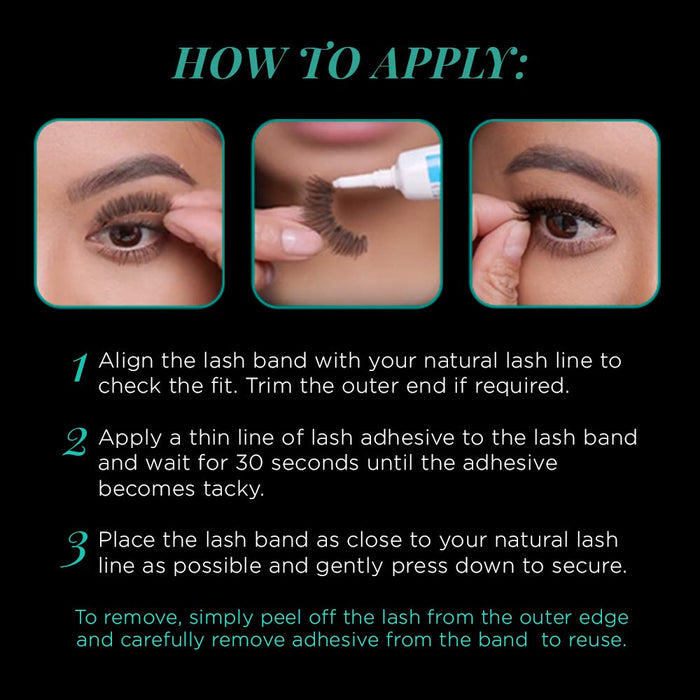 HOW TO APPLY:

1 Align the lash band with your natural lash line to check the fit. Trim the outer end if required.

2 Apply a thin line of lash adhesive to the lash band and wait for 30 seconds until the adhesive becomes tacky.

3 Place the lash band as close to your natural lash line as possible and gently press down to secure.

To remove, simply peel off the lash from the outer edge and carefully remove adhesive from the band to reuse.