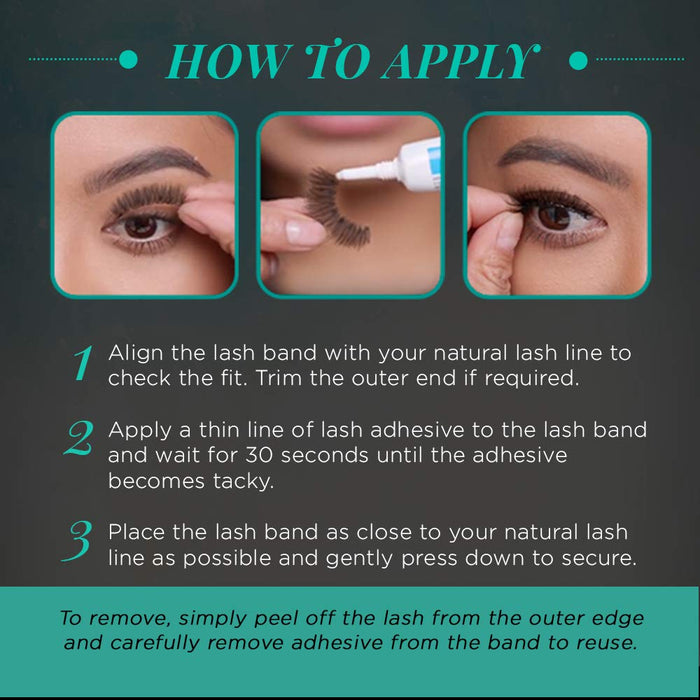 HOW TO APPLY

1 Align the lash band with your natural lash line to check the fit. Trim the outer end if required.

2 Apply a thin line of lash adhesive to the lash band and wait for 30 seconds until the adhesive becomes tacky.

3 Place the lash band as close to your natural lash line as possible and gently press down to secure.

To remove, simply peel off the lash from the outer edge and carefully remove adhesive from the band to reuse.