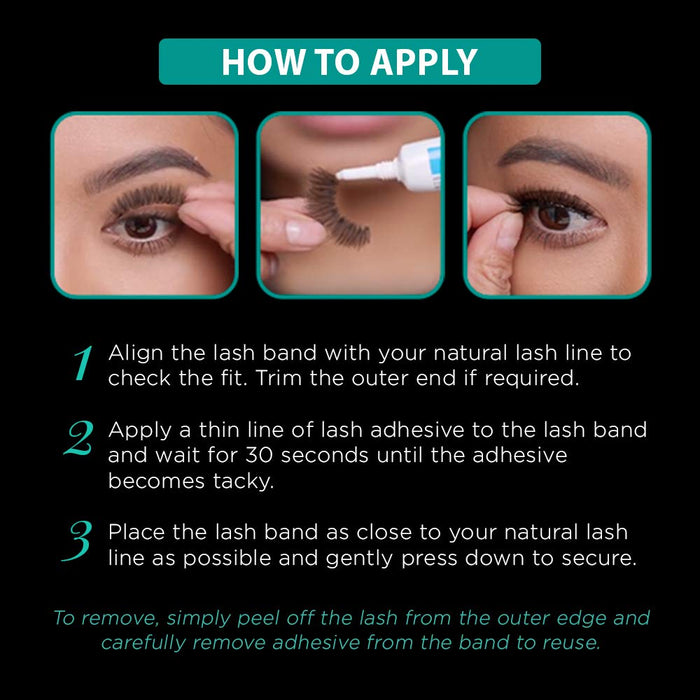 HOW TO APPLY

1 Align the lash band with your natural lash line to check the fit. Trim the outer end if required.

2 Apply a thin line of lash adhesive to the lash band and wait for 30 seconds until the adhesive becomes tacky.

3 Place the lash band as close to your natural lash line as possible and gently press down to secure.

To remove, simply peel off the lash from the outer edge and carefully remove adhesive from the band to reuse.