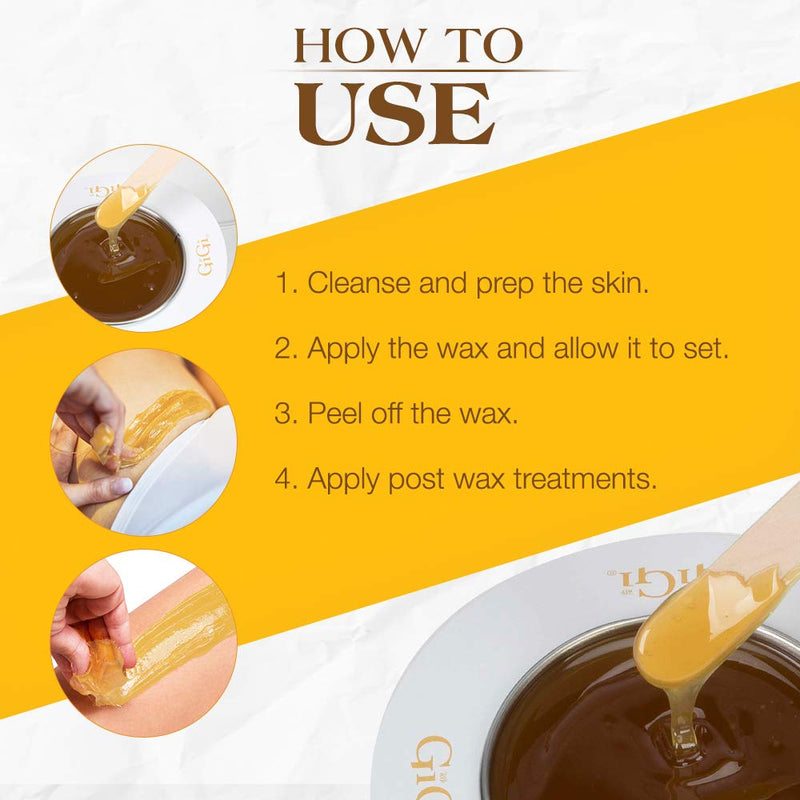 HOW TO
USE

GiGi
GiGi

1. Cleanse and prep the skin.

2. Apply the wax and allow it to set.

3. Peel off the wax.

4. Apply post wax treatments.

GiGi
GiGi