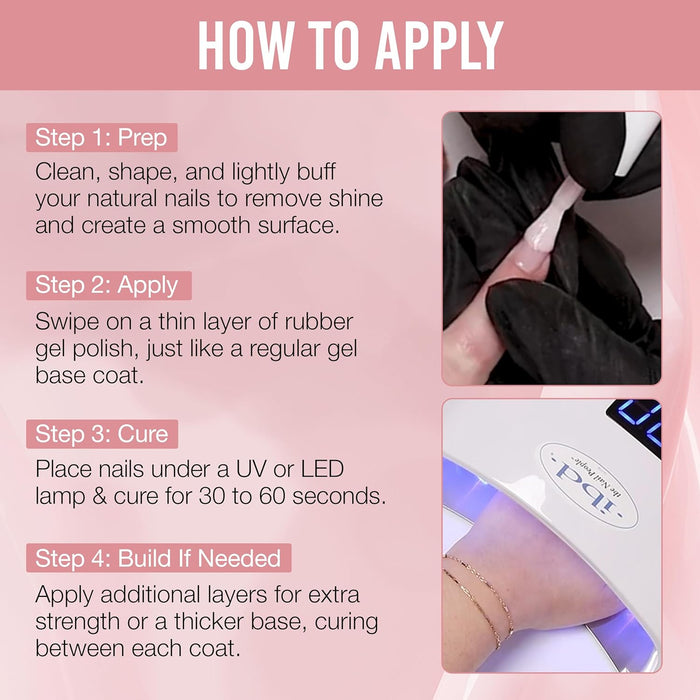 HOW TO APPLY

Step 1: Prep
Clean, shape, and lightly buff your natural nails to remove shine and create a smooth surface.

Step 2: Apply
Swipe on a thin layer of rubber gel polish, just like a regular gel base coat.

Step 3: Cure
Place nails under a UV or LED lamp & cure for 30 to 60 seconds.

Step 4: Build If Needed
Apply additional layers for extra strength or a thicker base, curing between each coat.

-ibd-
the Nail People