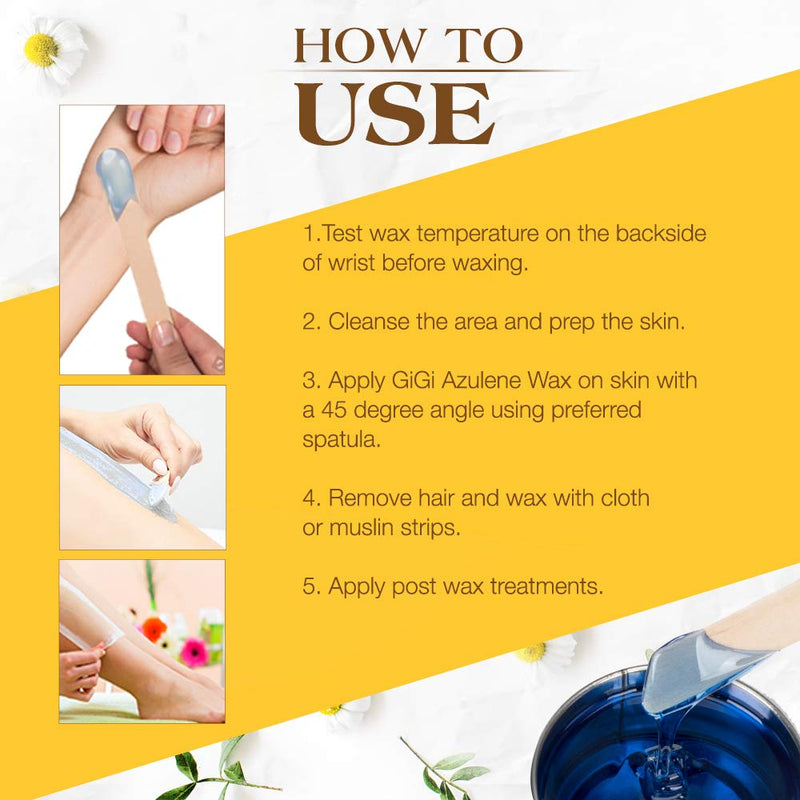 HOW TO
USE

1.Test wax temperature on the backside of wrist before waxing.

2. Cleanse the area and prep the skin.

3. Apply GiGi Azulene Wax on skin with a 45 degree angle using preferred spatula.

4. Remove hair and wax with cloth or muslin strips.

5. Apply post wax treatments.