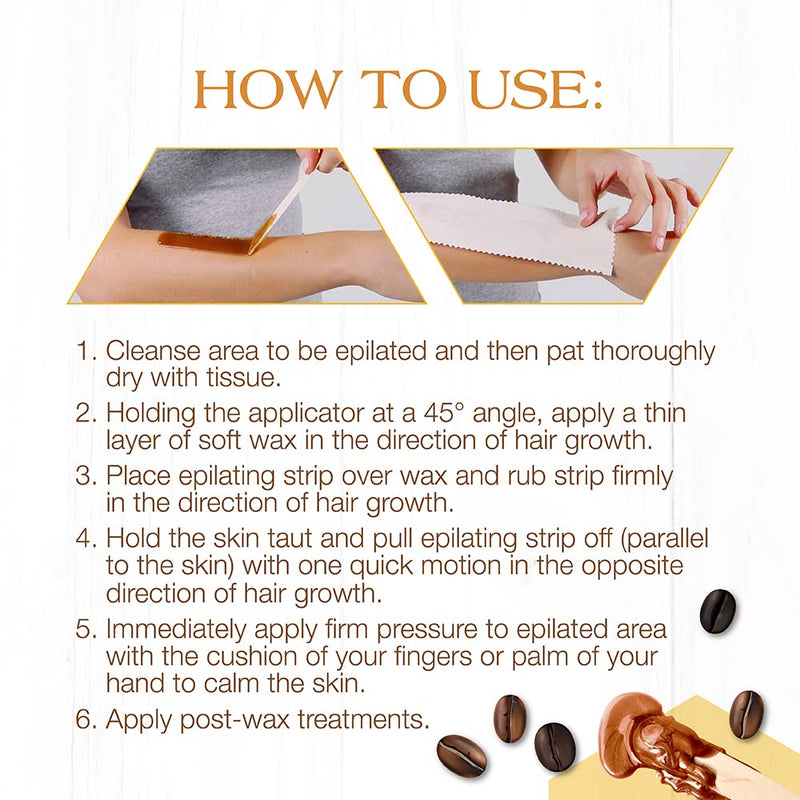 HOW TO USE:

1. Cleanse area to be epilated and then pat thoroughly dry with tissue.
2. Holding the applicator at a 45° angle, apply a thin layer of soft wax in the direction of hair growth.
3. Place epilating strip over wax and rub strip firmly in the direction of hair growth.
4. Hold the skin taut and pull epilating strip off (parallel to the skin) with one quick motion in the opposite direction of hair growth.
5. Immediately apply firm pressure to epilated area with the cushion of your fingers or palm of your hand to calm the skin.
6. Apply post-wax treatments.