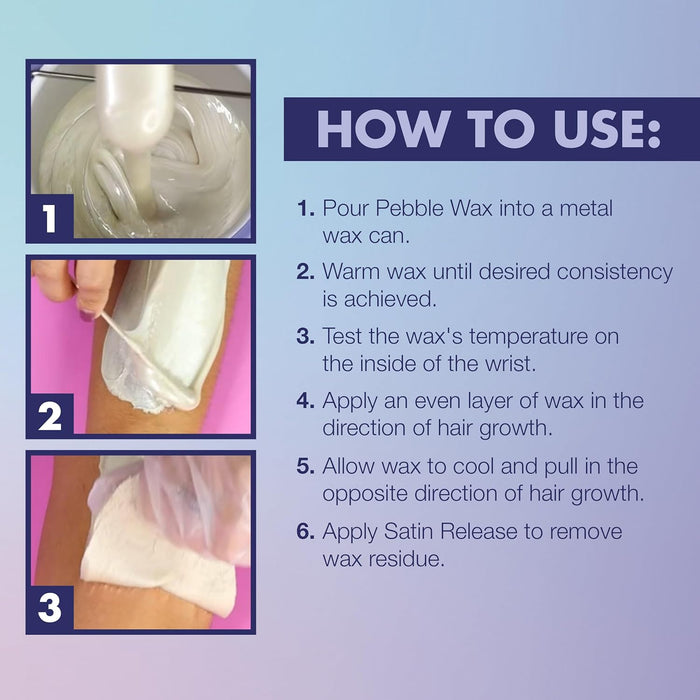 1

2

3

HOW TO USE:

1. Pour Pebble Wax into a metal wax can.

2. Warm wax until desired consistency is achieved.

3. Test the wax's temperature on the inside of the wrist.

4. Apply an even layer of wax in the direction of hair growth.

5. Allow wax to cool and pull in the opposite direction of hair growth.

6. Apply Satin Release to remove wax residue.