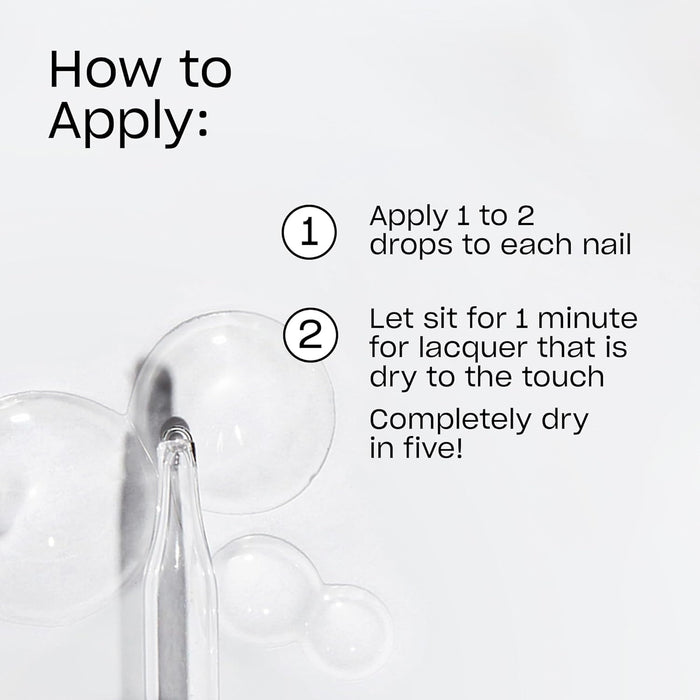 How to Apply:

1 Apply 1 to 2 drops to each nail

2 Let sit for 1 minute for lacquer that is dry to the touch

Completely dry in five!